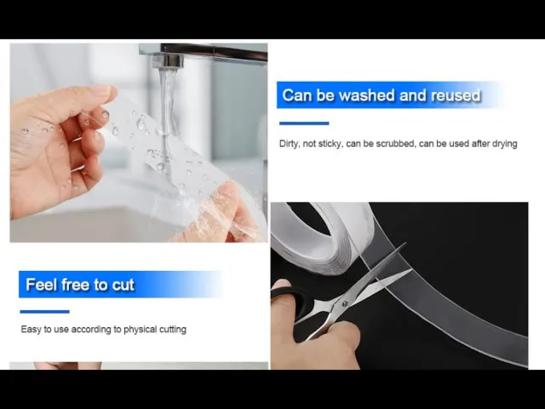 Can be washed and reused

Dirty, not sticky, can be scrubbed, can be used after drying

Feel free to cut

Easy to use according to physical cutting