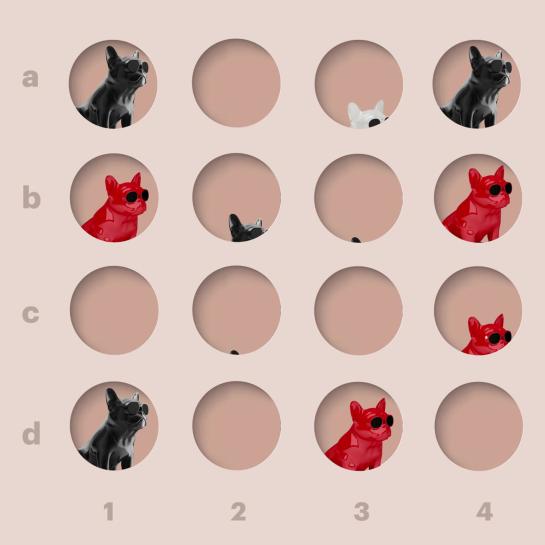 a
b
c
d
1 2 3 4